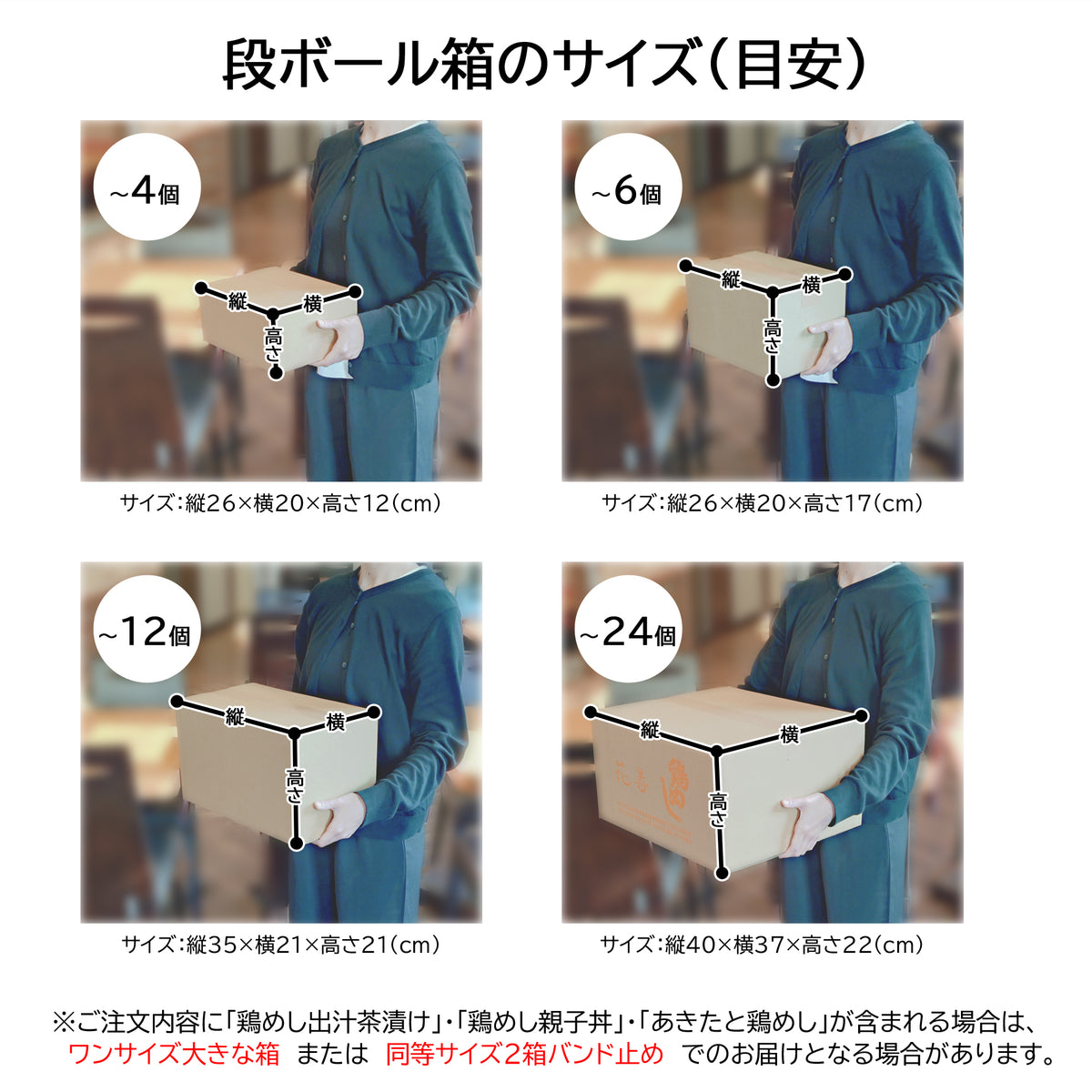 段ボール箱のサイズ(目安)

~4個

縦
横
高さ

サイズ:縦26×横20×高さ12(cm)

~6個

縦
横
高さ

サイズ:縦26×横20×高さ17(cm)

~12個

縦
横
高さ

サイズ:縦35×横21×高さ21(cm)

~24個

縦
横
高さ
花善
鶏めし

サイズ:縦40×横37×高さ22(cm)

※ご注文内容に「鶏めし出汁茶漬け」・「鶏めし親子丼」・「あきたと鶏めし」が含まれる場合は、ワンサイズ大きな箱 または 同等サイズ2箱バンド止め でのお届けとなる場合があります。